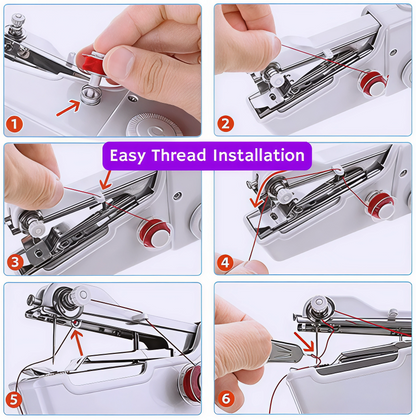 1

2

Easy Thread Installation

3

4

5

6