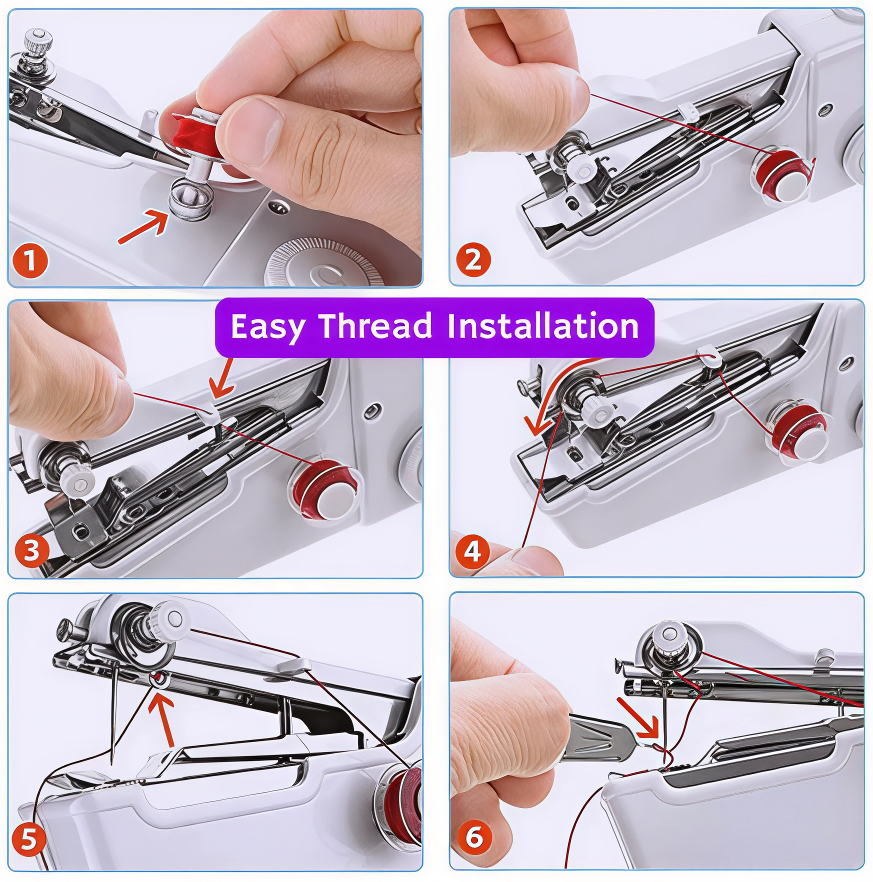 1

2

Easy Thread Installation

3

4

5

6